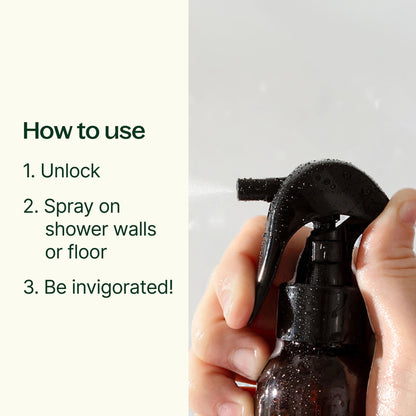 How to use

1. Unlock

2. Spray on shower walls or floor

3. Be invigorated!