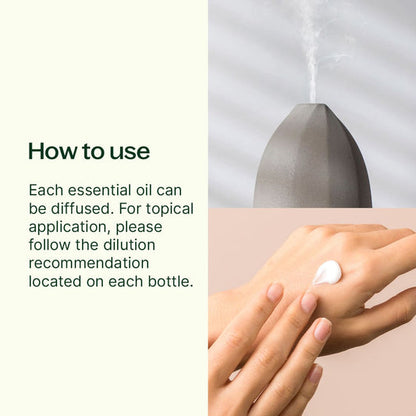 How to use

Each essential oil can be diffused. For topical application, please follow the dilution recommendation located on each bottle.